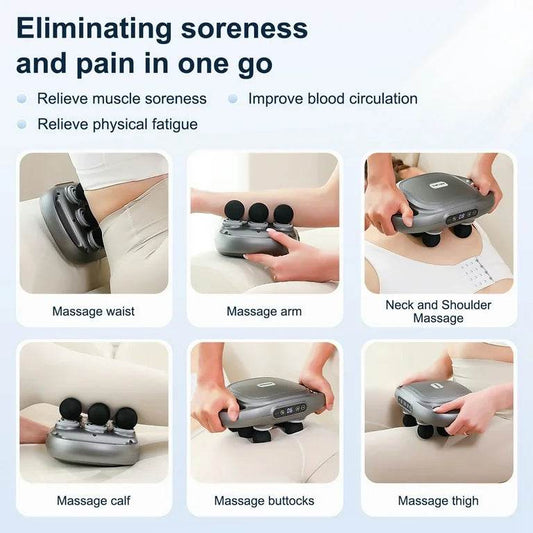 Eliminating soreness and pain in one go

Relieve muscle soreness
Improve blood circulation
Relieve physical fatigue

Massage waist

Massage arm

Neck and Shoulder Massage

Massage calf

Massage buttocks

Massage thigh