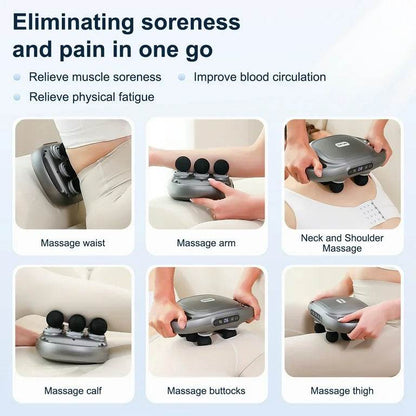 Eliminating soreness and pain in one go

Relieve muscle soreness
Improve blood circulation
Relieve physical fatigue

Massage waist

Massage arm

Neck and Shoulder Massage

Massage calf

Massage buttocks

Massage thigh